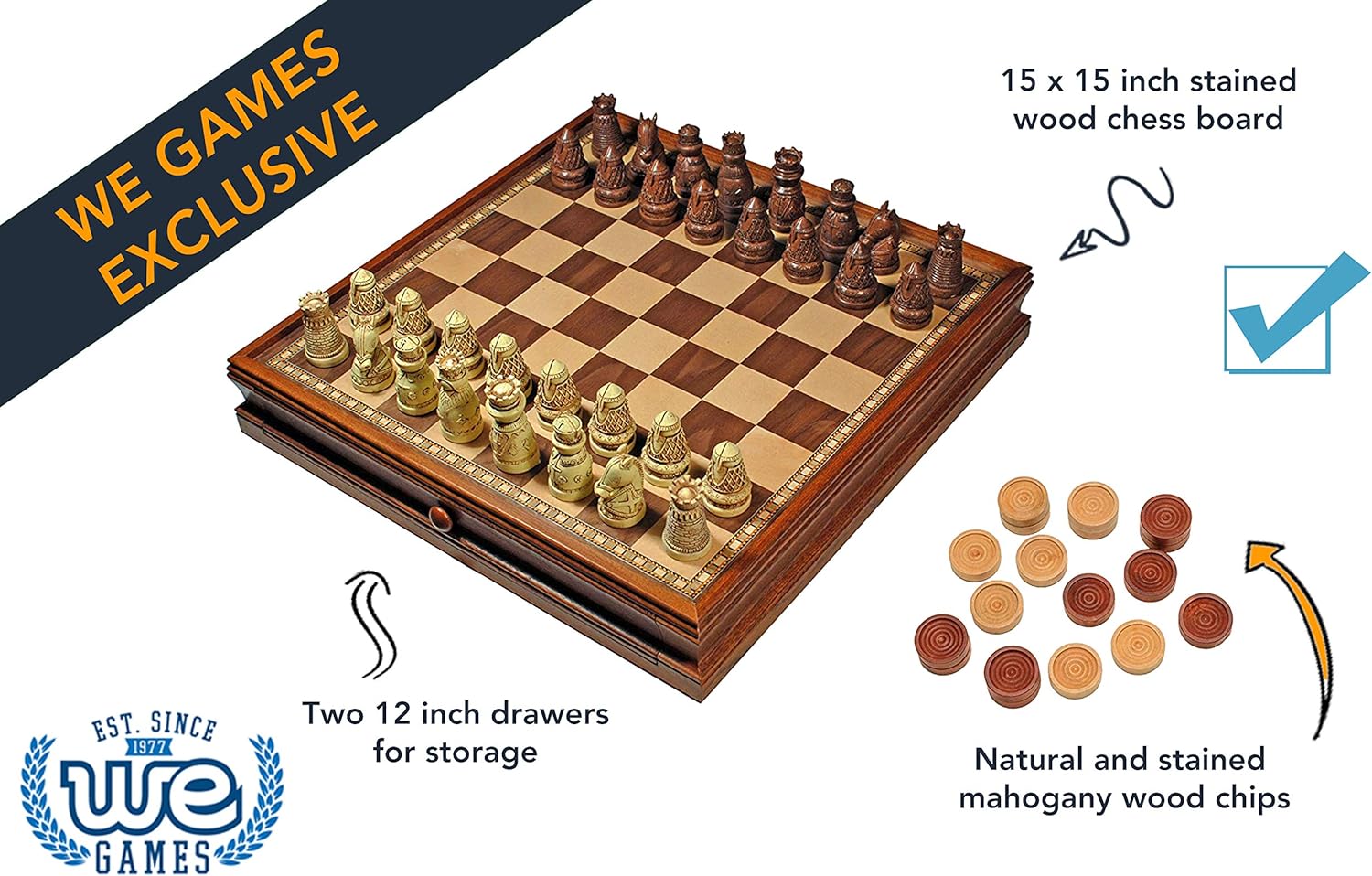 WE GAMES EXCLUSIVE

15 x 15 inch stained wood chess board

Two 12 inch drawers for storage

Natural and stained mahogany wood chips

EST. SINCE 1977 WE GAMES